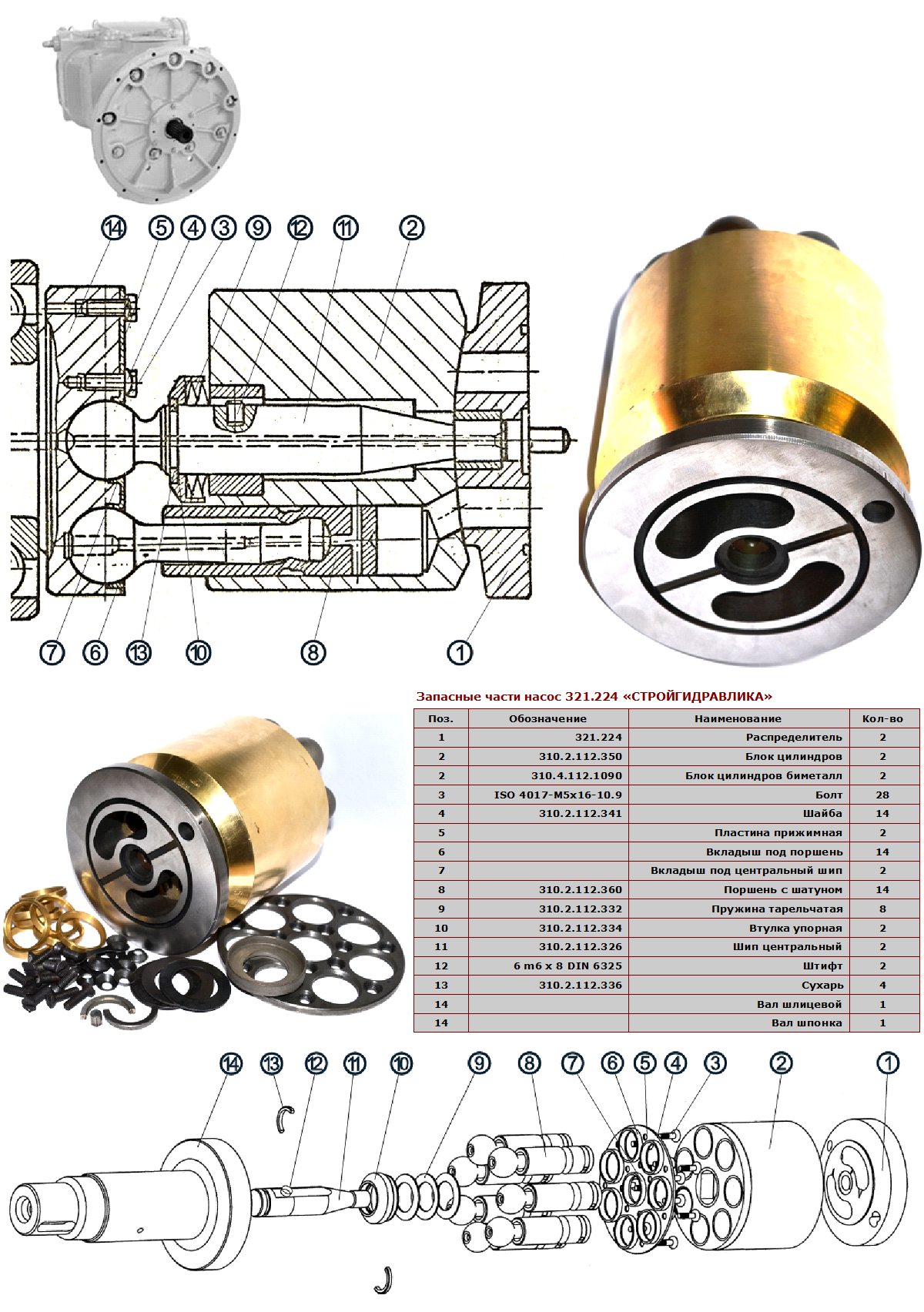 14 5 4 3 9 12 11 2

7 6 13 10 8 1

Запасные части насос 321.224 «СТРОЙГИДРАВЛИКА»

| Поз. | Обозначение | Наименование | Кол-во |
|---|---|---|---|
| 1 | 321.224 | Распределитель | 2 |
| 2 | 310.2.112.350 | Блок цилиндров | 2 |
| 2 | 310.4.112.1090 | Блок цилиндров биметалл | 2 |
| 3 | ISO 4017-M5x16-10.9 | Болт | 28 |
| 4 | 310.2.112.341 | Шайба | 14 |
| 5 | | Пластина прижимная | 2 |
| 6 | | Вкладыш под поршень | 14 |
| 7 | | Вкладыш под центральный шип | 2 |
| 8 | 310.2.112.360 | Поршень с шатуном | 14 |
| 9 | 310.2.112.332 | Пружина тарельчатая | 8 |
| 10 | 310.2.112.334 | Втулка упорная | 2 |
| 11 | 310.2.112.326 | Шип центральный | 2 |
| 12 | 6 m6 x 8 DIN 6325 | Штифт | 2 |
| 13 | 310.2.112.336 | Сухарь | 4 |
| 14 | | Вал шлицевой | 1 |
| 14 | | Вал шпонка | 1 |

14 13 12 11 10 9 8 7 6 5 4 3 2 1