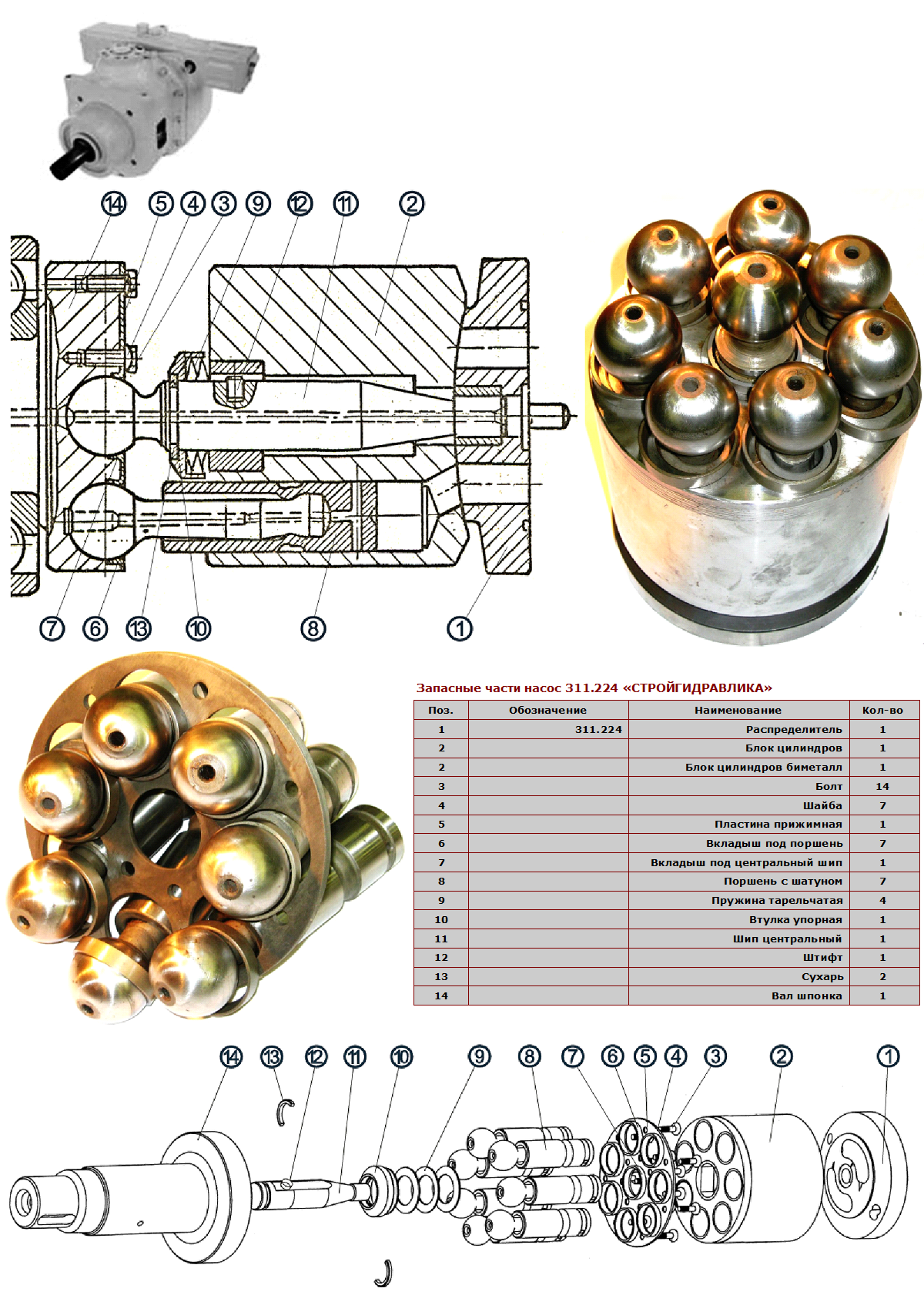 14 5 4 3 9 12 11 2

7 6 13 10 8 1

Запасные части насос 311.224 «СТРОЙГИДРАВЛИКА»

| Поз. | Обозначение | Наименование | Кол-во |
|---|---|---|---|
| 1 | 311.224 | Распределитель | 1 |
| 2 | | Блок цилиндров | 1 |
| 2 | | Блок цилиндров биметалл | 1 |
| 3 | | Болт | 14 |
| 4 | | Шайба | 7 |
| 5 | | Пластина прижимная | 1 |
| 6 | | Вкладыш под поршень | 7 |
| 7 | | Вкладыш под центральный шип | 1 |
| 8 | | Поршень с шатуном | 7 |
| 9 | | Пружина тарельчатая | 4 |
| 10 | | Втулка упорная | 1 |
| 11 | | Шип центральный | 1 |
| 12 | | Штифт | 1 |
| 13 | | Сухарь | 2 |
| 14 | | Вал шпонка | 1 |

14 13 12 11 10 9 8 7 6 5 4 3 2 1