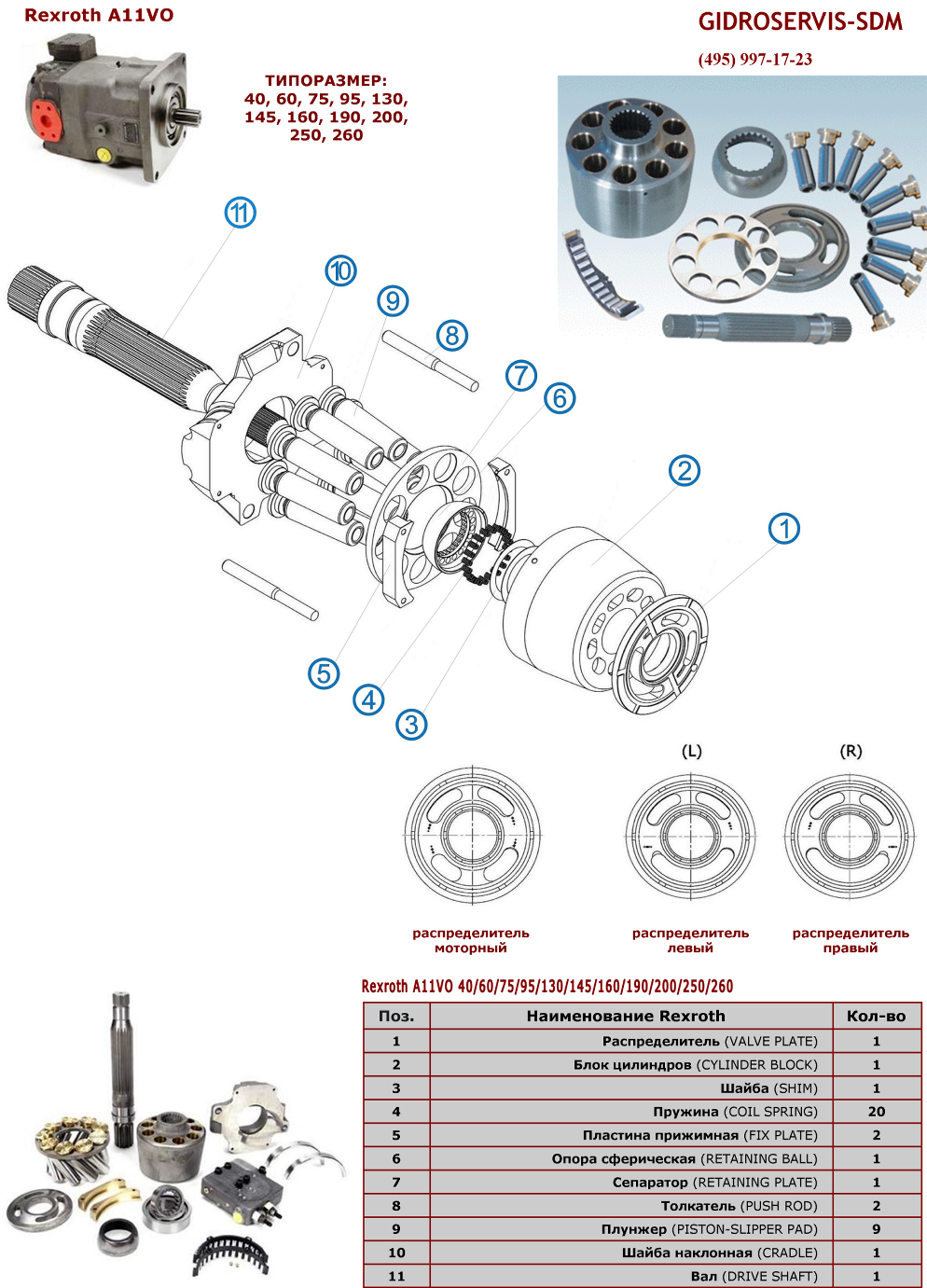 Rexroth A11VO

GIDROSERVIS-SDM

(495) 997-17-23

ТИПОРАЗМЕР: 40, 60, 75, 95, 130, 145, 160, 190, 200, 250, 260

11
10
9
8
7
6
2
1
5
4
3

(L)

(R)

распределитель моторный

распределитель левый

распределитель правый

Rexroth A11VO 40/60/75/95/130/145/160/190/200/250/260

| Поз. | Наименование Rexroth | Кол-во |
|---|---|---|
| 1 | Распределитель (VALVE PLATE) | 1 |
| 2 | Блок цилиндров (CYLINDER BLOCK) | 1 |
| 3 | Шайба (SHIM) | 1 |
| 4 | Пружина (COIL SPRING) | 20 |
| 5 | Пластина прижимная (FIX PLATE) | 2 |
| 6 | Опора сферическая (RETAINING BALL) | 1 |
| 7 | Сепаратор (RETAINING PLATE) | 1 |
| 8 | Толкатель (PUSH ROD) | 2 |
| 9 | Плунжер (PISTON-SLIPPER PAD) | 9 |
| 10 | Шайба наклонная (CRADLE) | 1 |
| 11 | Вал (DRIVE SHAFT) | 1 |