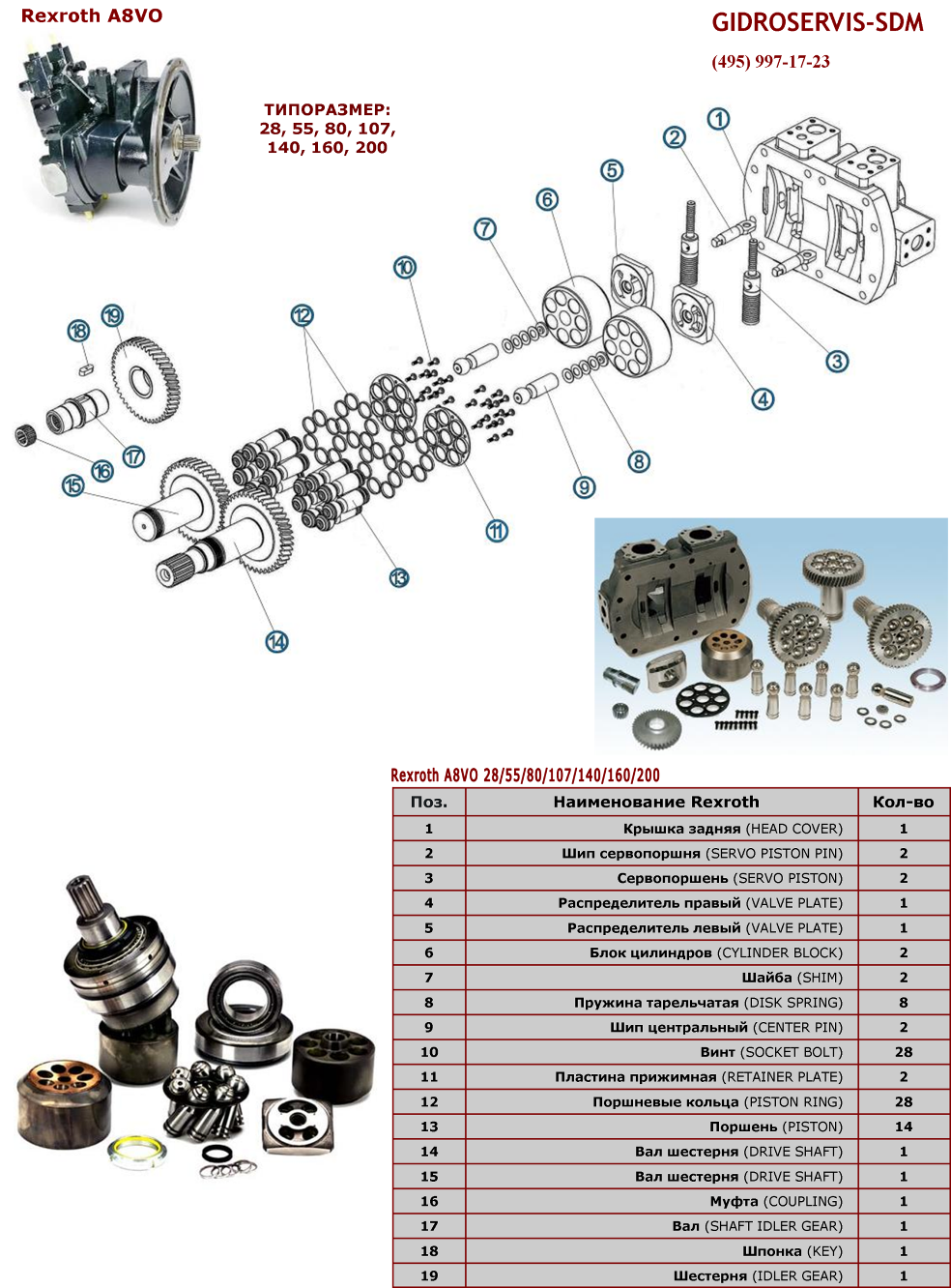 Rexroth A8VO

GIDROSERVIS-SDM

(495) 997-17-23

ТИПОРАЗМЕР:
28, 55, 80, 107,
140, 160, 200

1 2 3 4 5 6 7 8 9 10 11 12 13 14 15 16 17 18 19

Rexroth A8VO 28/55/80/107/140/160/200

| Поз. | Наименование Rexroth | Кол-во |
|---|---|---|
| 1 | Крышка задняя (HEAD COVER) | 1 |
| 2 | Шип сервопоршня (SERVO PISTON PIN) | 2 |
| 3 | Сервопоршень (SERVO PISTON) | 2 |
| 4 | Распределитель правый (VALVE PLATE) | 1 |
| 5 | Распределитель левый (VALVE PLATE) | 1 |
| 6 | Блок цилиндров (CYLINDER BLOCK) | 2 |
| 7 | Шайба (SHIM) | 2 |
| 8 | Пружина тарельчатая (DISK SPRING) | 8 |
| 9 | Шип центральный (CENTER PIN) | 2 |
| 10 | Винт (SOCKET BOLT) | 28 |
| 11 | Пластина прижимная (RETAINER PLATE) | 2 |
| 12 | Поршневые кольца (PISTON RING) | 28 |
| 13 | Поршень (PISTON) | 14 |
| 14 | Вал шестерня (DRIVE SHAFT) | 1 |
| 15 | Вал шестерня (DRIVE SHAFT) | 1 |
| 16 | Муфта (COUPLING) | 1 |
| 17 | Вал (SHAFT IDLER GEAR) | 1 |
| 18 | Шпонка (KEY) | 1 |
| 19 | Шестерня (IDLER GEAR) | 1 |