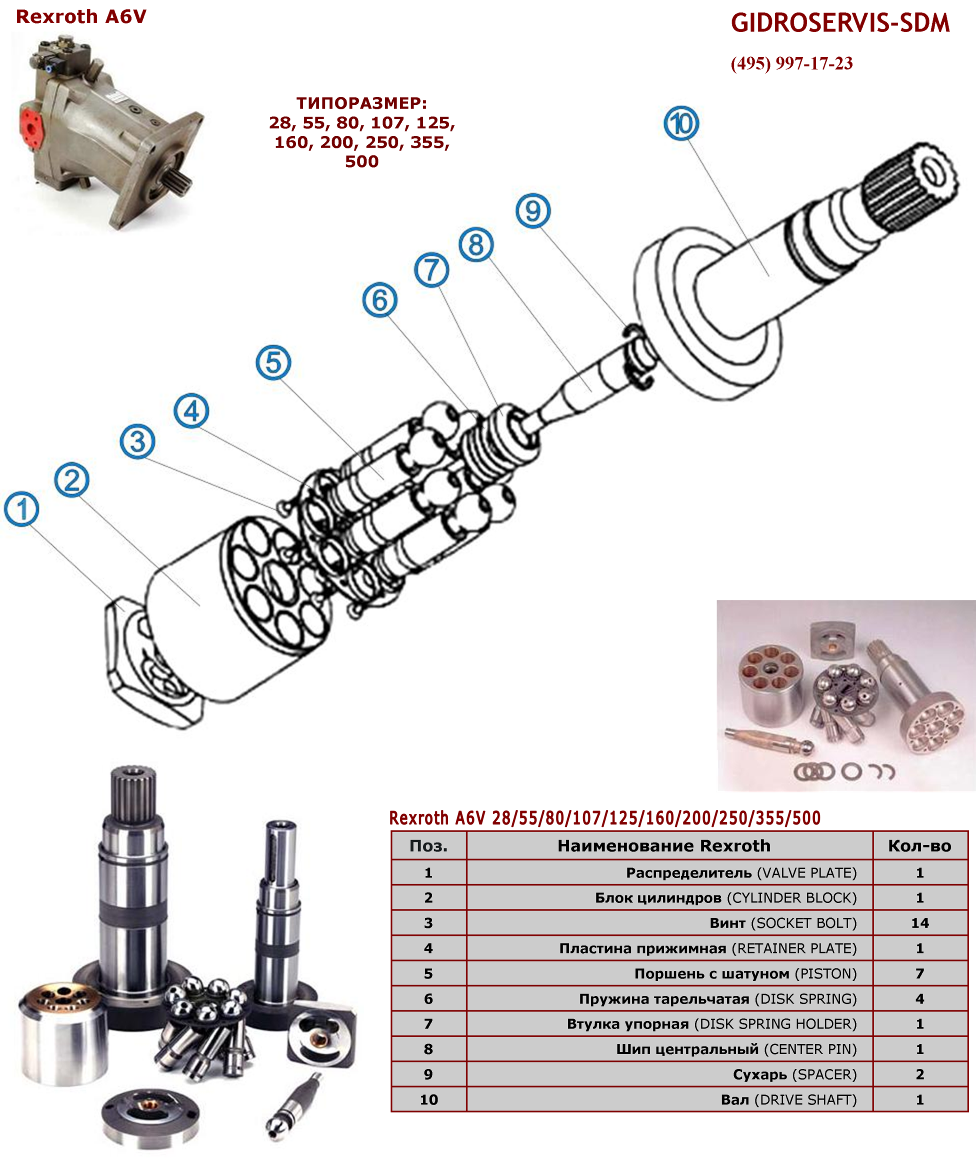 Rexroth A6V

GIDROSERVIS-SDM

(495) 997-17-23

ТИПОРАЗМЕР:
28, 55, 80, 107, 125, 160, 200, 250, 355, 500

10

9

8

7

6

5

4

3

2

1

Rexroth A6V 28/55/80/107/125/160/200/250/355/500

| Поз. | Наименование Rexroth | Кол-во |
|---|---|---|
| 1 | Распределитель (VALVE PLATE) | 1 |
| 2 | Блок цилиндров (CYLINDER BLOCK) | 1 |
| 3 | Винт (SOCKET BOLT) | 14 |
| 4 | Пластина прижимная (RETAINER PLATE) | 1 |
| 5 | Поршень с шатуном (PISTON) | 7 |
| 6 | Пружина тарельчатая (DISK SPRING) | 4 |
| 7 | Втулка упорная (DISK SPRING HOLDER) | 1 |
| 8 | Шип центральный (CENTER PIN) | 1 |
| 9 | Сухарь (SPACER) | 2 |
| 10 | Вал (DRIVE SHAFT) | 1 |