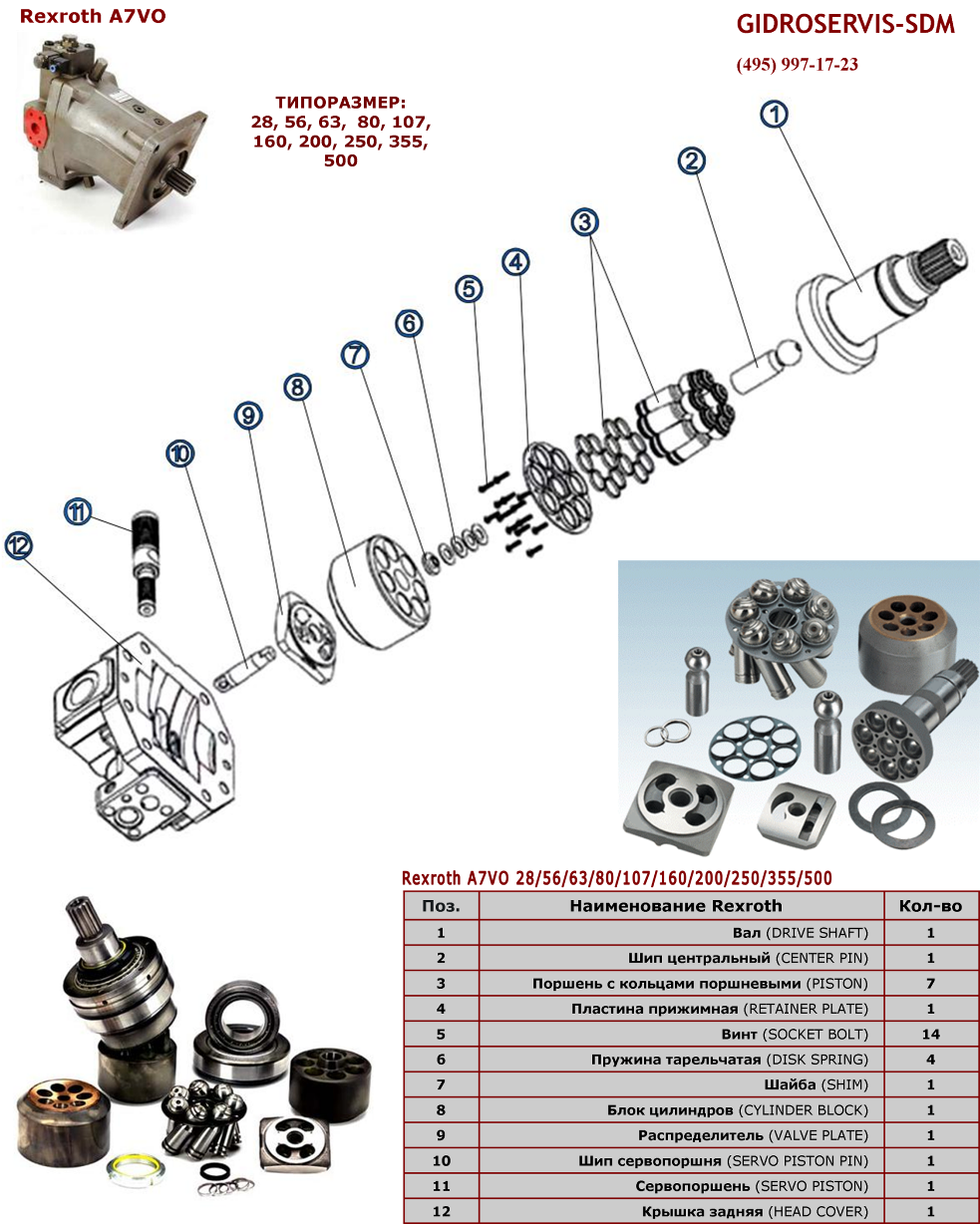 Rexroth A7VO

GIDROSERVIS-SDM

(495) 997-17-23

ТИПОРАЗМЕР:
28, 56, 63, 80, 107, 160, 200, 250, 355, 500

1
2
3
4
5
6
7
8
9
10
11
12

Rexroth A7VO 28/56/63/80/107/160/200/250/355/500

| Поз. | Наименование Rexroth | Кол-во |
|---|---|---|
| 1 | Вал (DRIVE SHAFT) | 1 |
| 2 | Шип центральный (CENTER PIN) | 1 |
| 3 | Поршень с кольцами поршневыми (PISTON) | 7 |
| 4 | Пластина прижимная (RETAINER PLATE) | 1 |
| 5 | Винт (SOCKET BOLT) | 14 |
| 6 | Пружина тарельчатая (DISK SPRING) | 4 |
| 7 | Шайба (SHIM) | 1 |
| 8 | Блок цилиндров (CYLINDER BLOCK) | 1 |
| 9 | Распределитель (VALVE PLATE) | 1 |
| 10 | Шип сервопоршня (SERVO PISTON PIN) | 1 |
| 11 | Сервопоршень (SERVO PISTON) | 1 |
| 12 | Крышка задняя (HEAD COVER) | 1 |