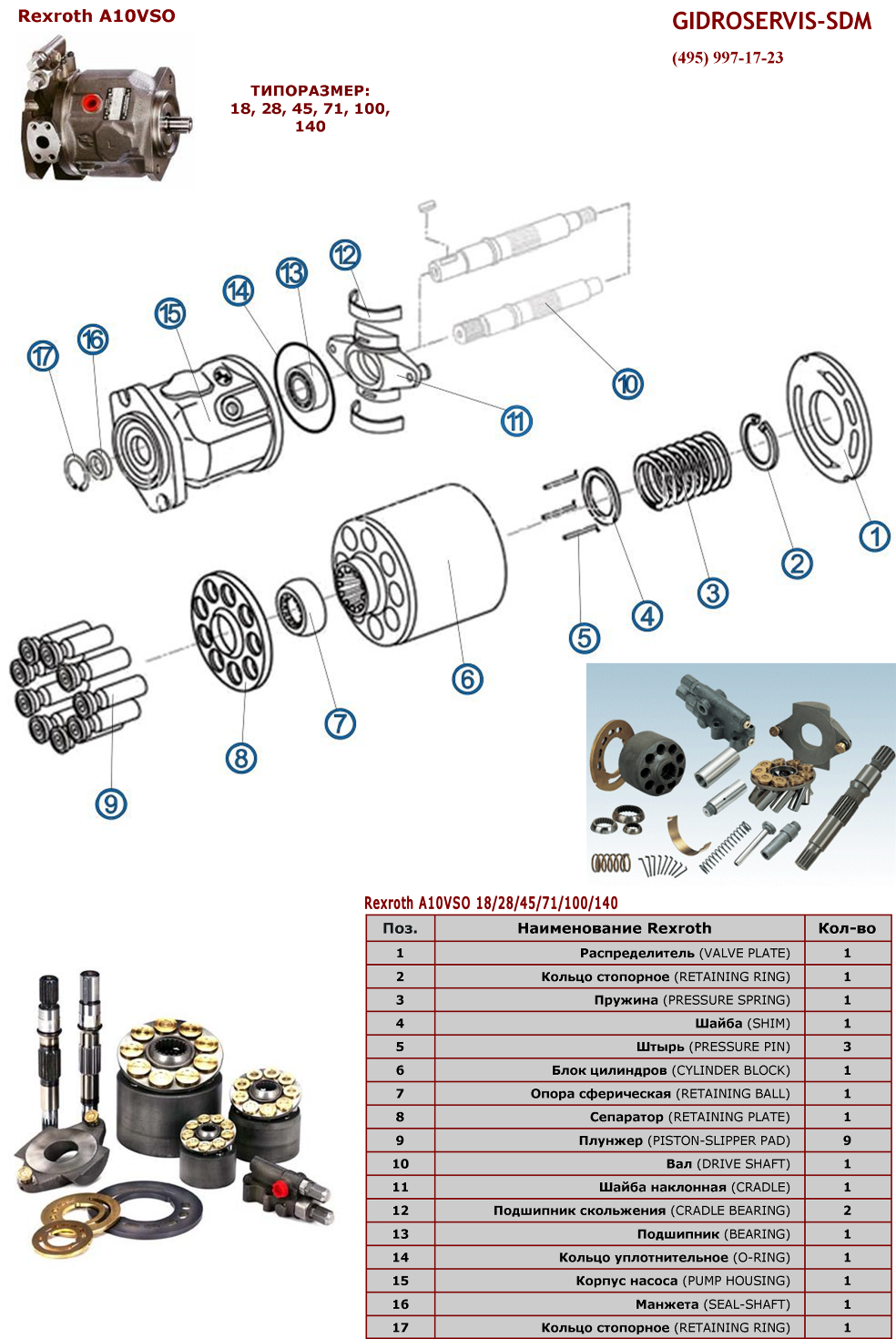 Rexroth A10VSO

GIDROSERVIS-SDM

(495) 997-17-23

ТИПОРАЗМЕР: 18, 28, 45, 71, 100, 140

17 16 15 14 13 12 11 10 1 2 3 4 5 6 7 8 9

Rexroth A10VSO 18/28/45/71/100/140

| Поз. | Наименование Rexroth | Кол-во |
|---|---|---|
| 1 | Распределитель (VALVE PLATE) | 1 |
| 2 | Кольцо стопорное (RETAINING RING) | 1 |
| 3 | Пружина (PRESSURE SPRING) | 1 |
| 4 | Шайба (SHIM) | 1 |
| 5 | Штырь (PRESSURE PIN) | 3 |
| 6 | Блок цилиндров (CYLINDER BLOCK) | 1 |
| 7 | Опора сферическая (RETAINING BALL) | 1 |
| 8 | Сепаратор (RETAINING PLATE) | 1 |
| 9 | Плунжер (PISTON-SLIPPER PAD) | 9 |
| 10 | Вал (DRIVE SHAFT) | 1 |
| 11 | Шайба наклонная (CRADLE) | 1 |
| 12 | Подшипник скольжения (CRADLE BEARING) | 2 |
| 13 | Подшипник (BEARING) | 1 |
| 14 | Кольцо уплотнительное (O-RING) | 1 |
| 15 | Корпус насоса (PUMP HOUSING) | 1 |
| 16 | Манжета (SEAL-SHAFT) | 1 |
| 17 | Кольцо стопорное (RETAINING RING) | 1 |