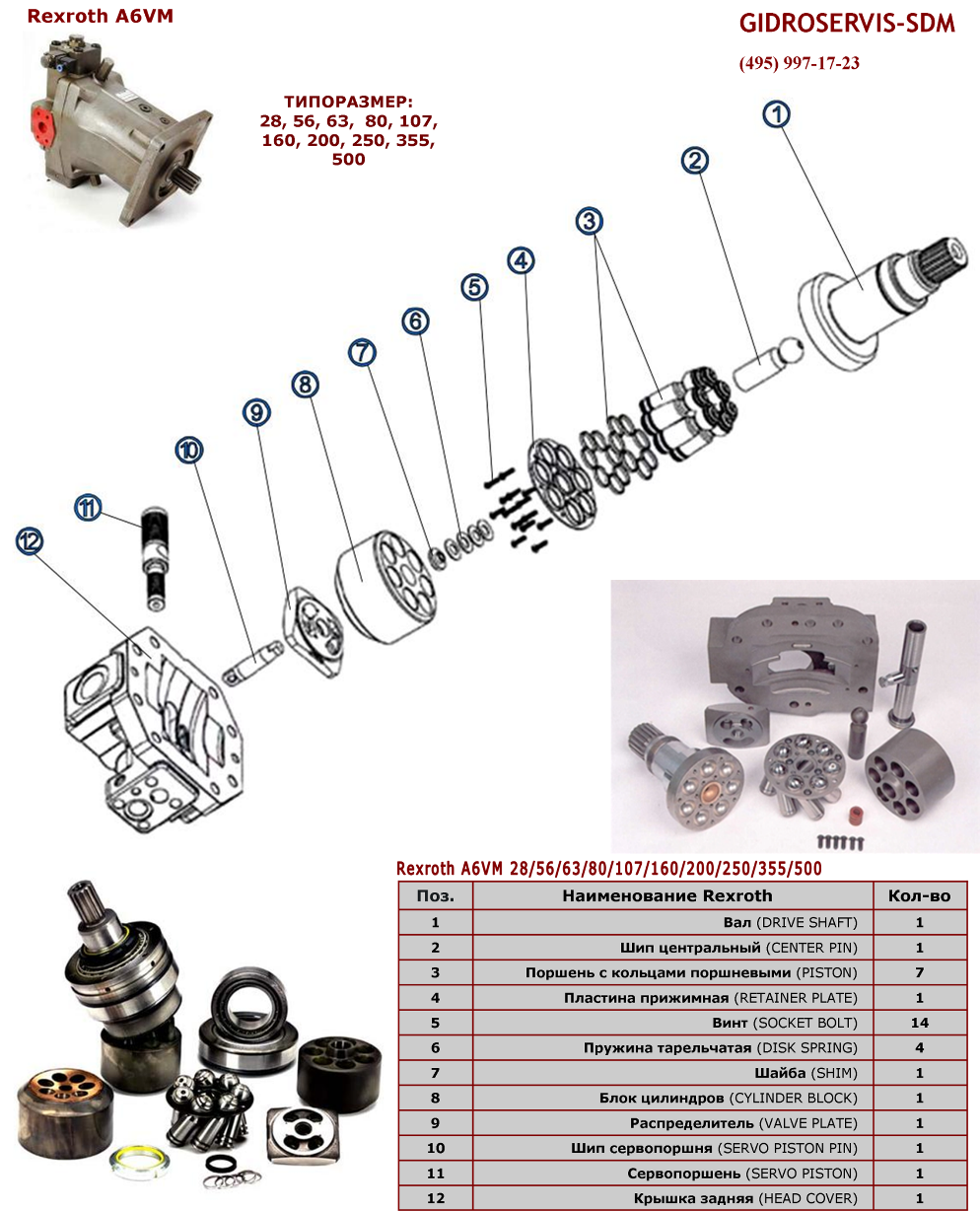 Rexroth A6VM

GIDROSERVIS-SDM

(495) 997-17-23

ТИПОРАЗМЕР:
28, 56, 63, 80, 107, 160, 200, 250, 355, 500

1
2
3
4
5
6
7
8
9
10
11
12

Rexroth A6VM 28/56/63/80/107/160/200/250/355/500

| Поз. | Наименование Rexroth | Кол-во |
|---|---|---|
| 1 | Вал (DRIVE SHAFT) | 1 |
| 2 | Шип центральный (CENTER PIN) | 1 |
| 3 | Поршень с кольцами поршневыми (PISTON) | 7 |
| 4 | Пластина прижимная (RETAINER PLATE) | 1 |
| 5 | Винт (SOCKET BOLT) | 14 |
| 6 | Пружина тарельчатая (DISK SPRING) | 4 |
| 7 | Шайба (SHIM) | 1 |
| 8 | Блок цилиндров (CYLINDER BLOCK) | 1 |
| 9 | Распределитель (VALVE PLATE) | 1 |
| 10 | Шип сервопоршня (SERVO PISTON PIN) | 1 |
| 11 | Сервопоршень (SERVO PISTON) | 1 |
| 12 | Крышка задняя (HEAD COVER) | 1 |