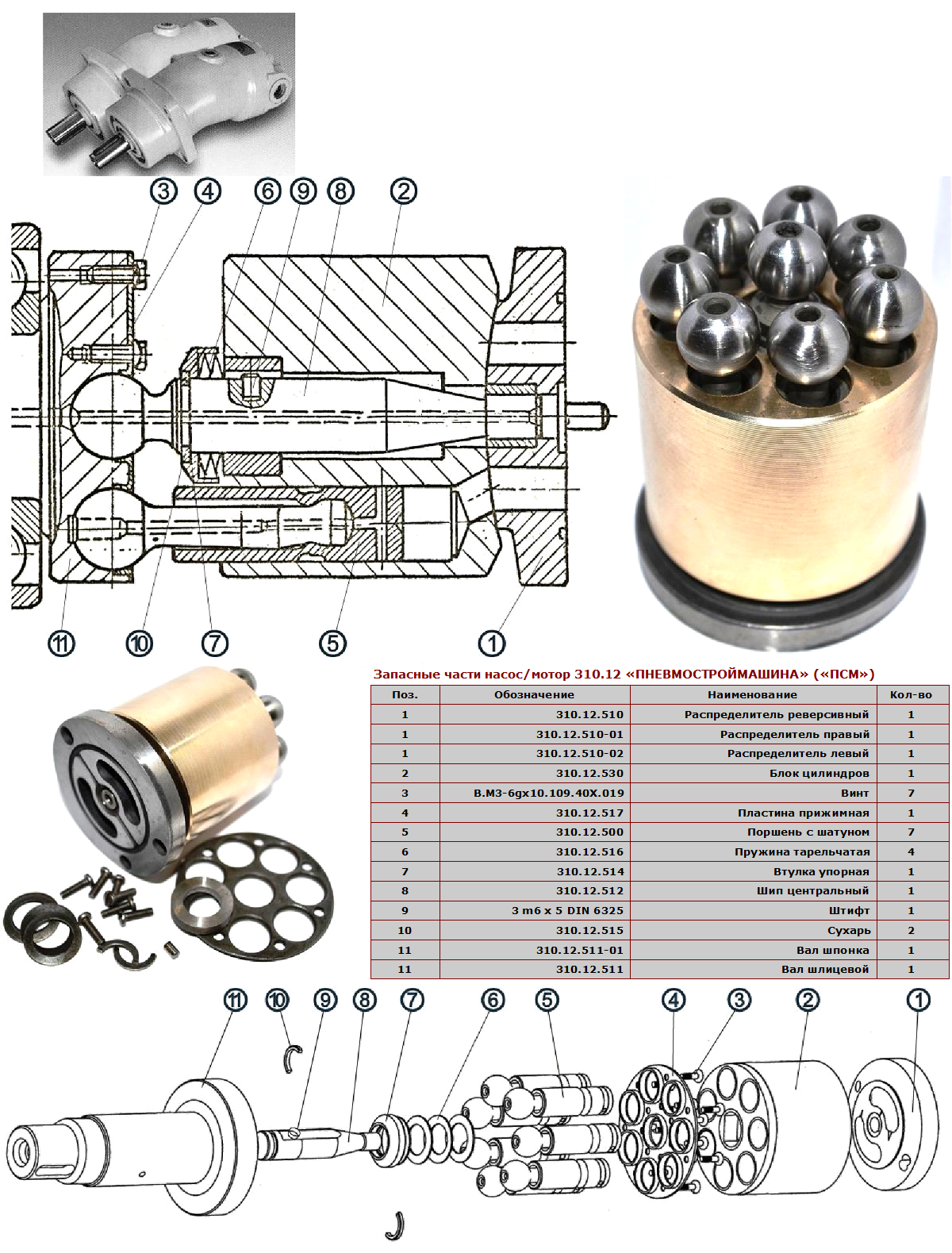 3 4 6 9 8 2

11 10 7 5 1

Запасные части насос/мотор 310.12 «ПНЕВМОСТРОЙМАШИНА» («ПСМ»)

| Поз. | Обозначение | Наименование | Кол-во |
|---|---|---|---|
| 1 | 310.12.510 | Распределитель реверсивный | 1 |
| 1 | 310.12.510-01 | Распределитель правый | 1 |
| 1 | 310.12.510-02 | Распределитель левый | 1 |
| 2 | 310.12.530 | Блок цилиндров | 1 |
| 3 | В.М3-6gx10.109.40Х.019 | Винт | 7 |
| 4 | 310.12.517 | Пластина прижимная | 1 |
| 5 | 310.12.500 | Поршень с шатуном | 7 |
| 6 | 310.12.516 | Пружина тарельчатая | 4 |
| 7 | 310.12.514 | Втулка упорная | 1 |
| 8 | 310.12.512 | Шип центральный | 1 |
| 9 | 3 m6 x 5 DIN 6325 | Штифт | 1 |
| 10 | 310.12.515 | Сухарь | 2 |
| 11 | 310.12.511-01 | Вал шпонка | 1 |
| 11 | 310.12.511 | Вал шлицевой | 1 |

11 10 9 8 7 6 5 4 3 2 1