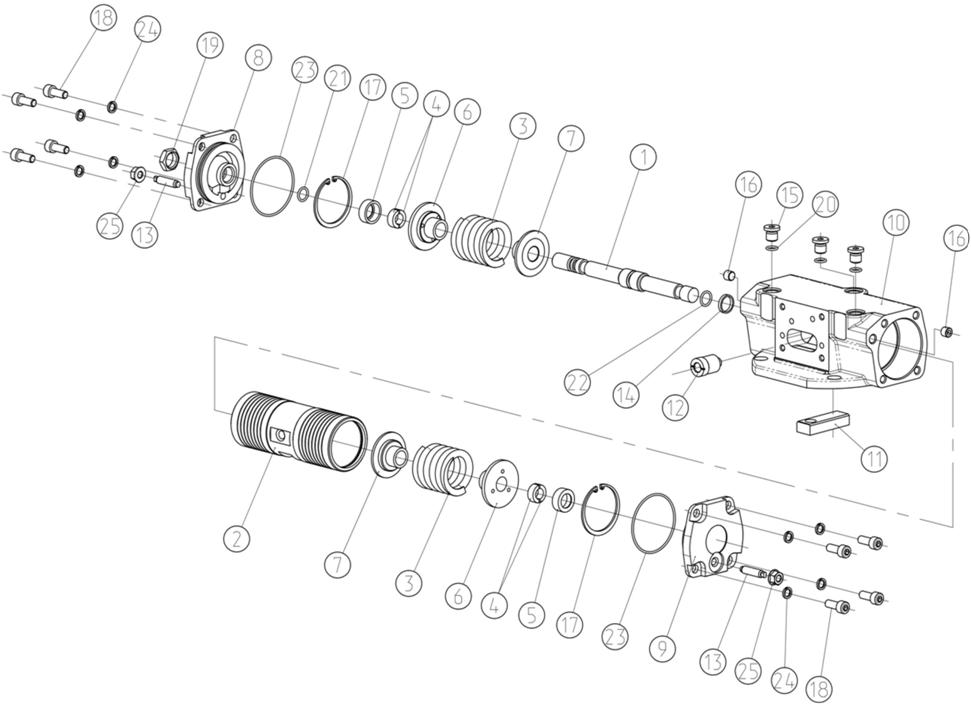 18
24
19
8
23
21
17
5
4
6
3
7
1
16
15
20
10
16
25
13
22
14
12
11
2
7
3
6
4
5
17
23
9
13
25
24
18