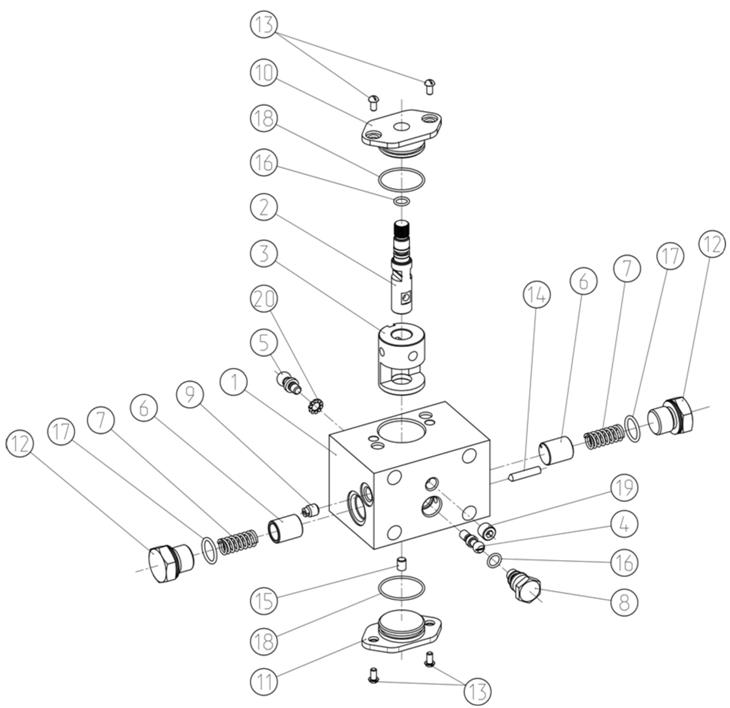 13
10
18
16
2
3
20
5
1
9
6
7
17
12
14
6
7
17
12
19
4
16
8
15
18
11
13