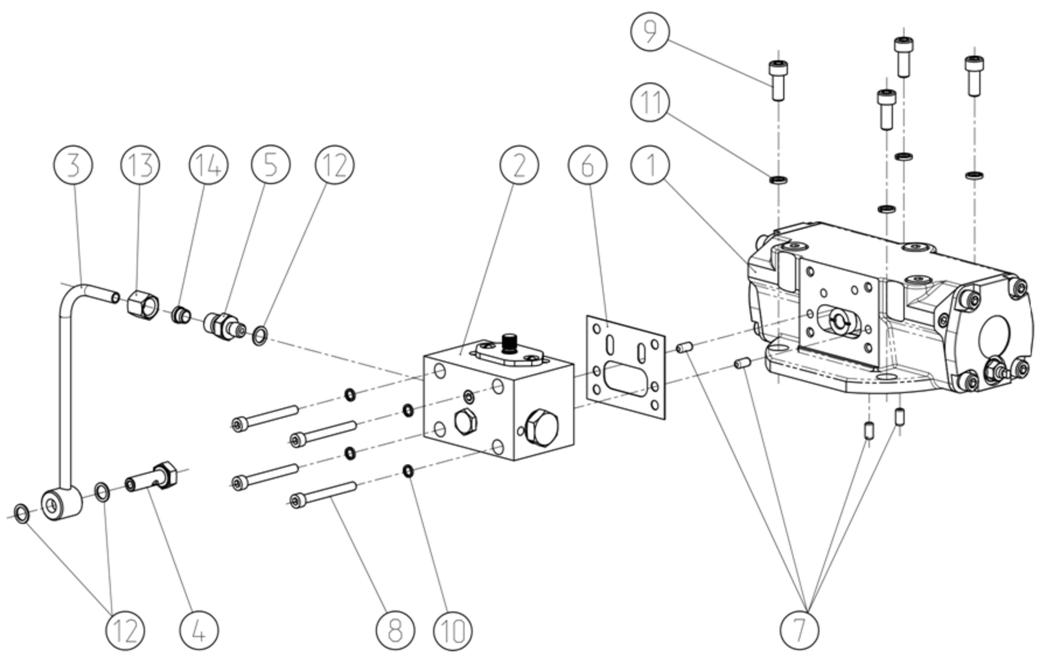 9
11
3
13
14
5
12
2
6
1
12
4
8
10
7