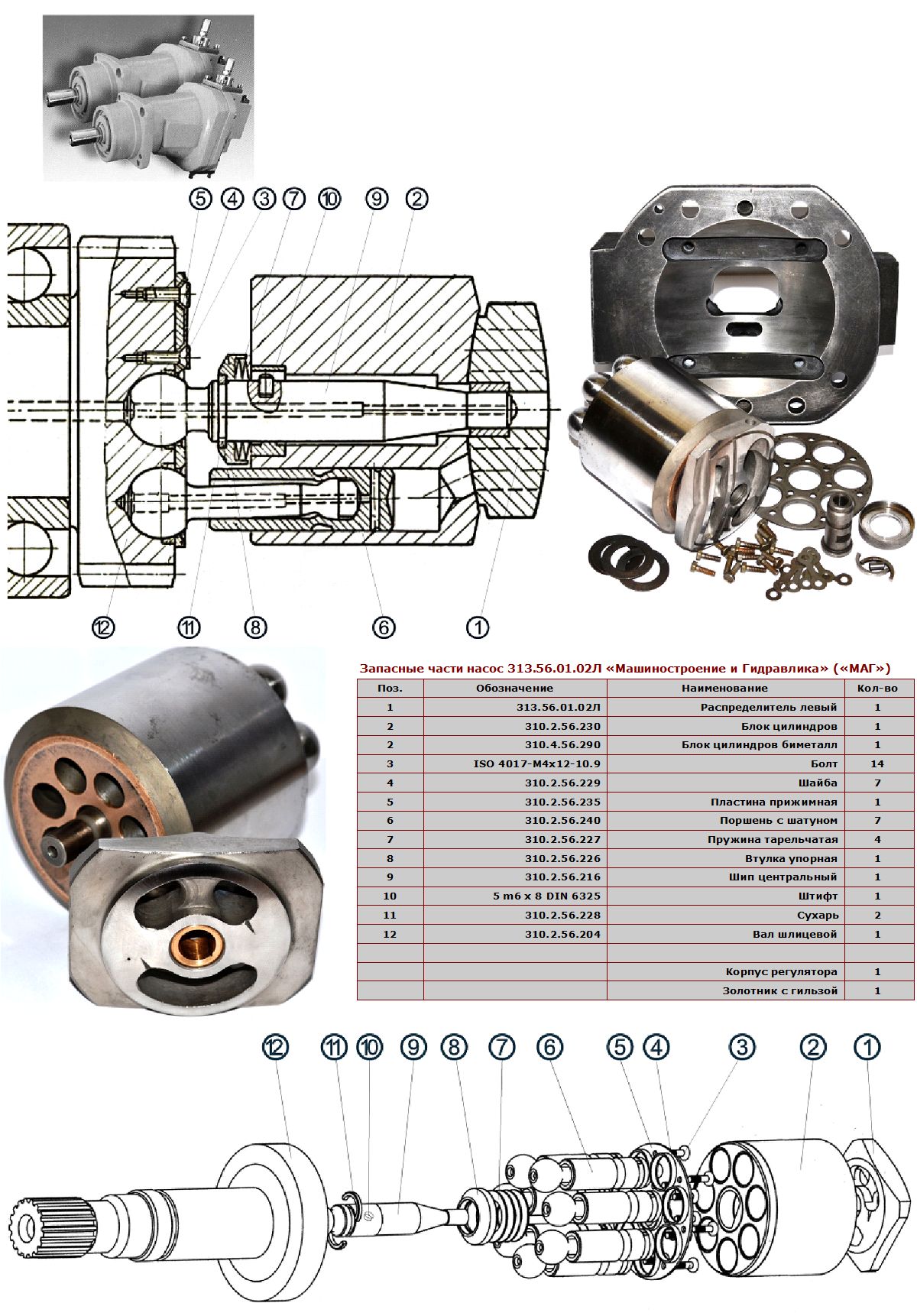 5 4 3 7 10 9 2

12 11 8 6 1

Запасные части насос 313.56.01.02Л «Машиностроение и Гидравлика» («МАГ»)

| Поз. | Обозначение | Наименование | Кол-во |
|---|---|---|---|
| 1 | 313.56.01.02Л | Распределитель левый | 1 |
| 2 | 310.2.56.230 | Блок цилиндров | 1 |
| 2 | 310.4.56.290 | Блок цилиндров биметалл | 1 |
| 3 | ISO 4017-M4x12-10.9 | Болт | 14 |
| 4 | 310.2.56.229 | Шайба | 7 |
| 5 | 310.2.56.235 | Пластина прижимная | 1 |
| 6 | 310.2.56.240 | Поршень с шатуном | 7 |
| 7 | 310.2.56.227 | Пружина тарельчатая | 4 |
| 8 | 310.2.56.226 | Втулка упорная | 1 |
| 9 | 310.2.56.216 | Шип центральный | 1 |
| 10 | 5 m6 x 8 DIN 6325 | Штифт | 1 |
| 11 | 310.2.56.228 | Сухарь | 2 |
| 12 | 310.2.56.204 | Вал шлицевой | 1 |
| | | | |
| | | Корпус регулятора | 1 |
| | | Золотник с гильзой | 1 |

12 11 10 9 8 7 6 5 4 3 2 1