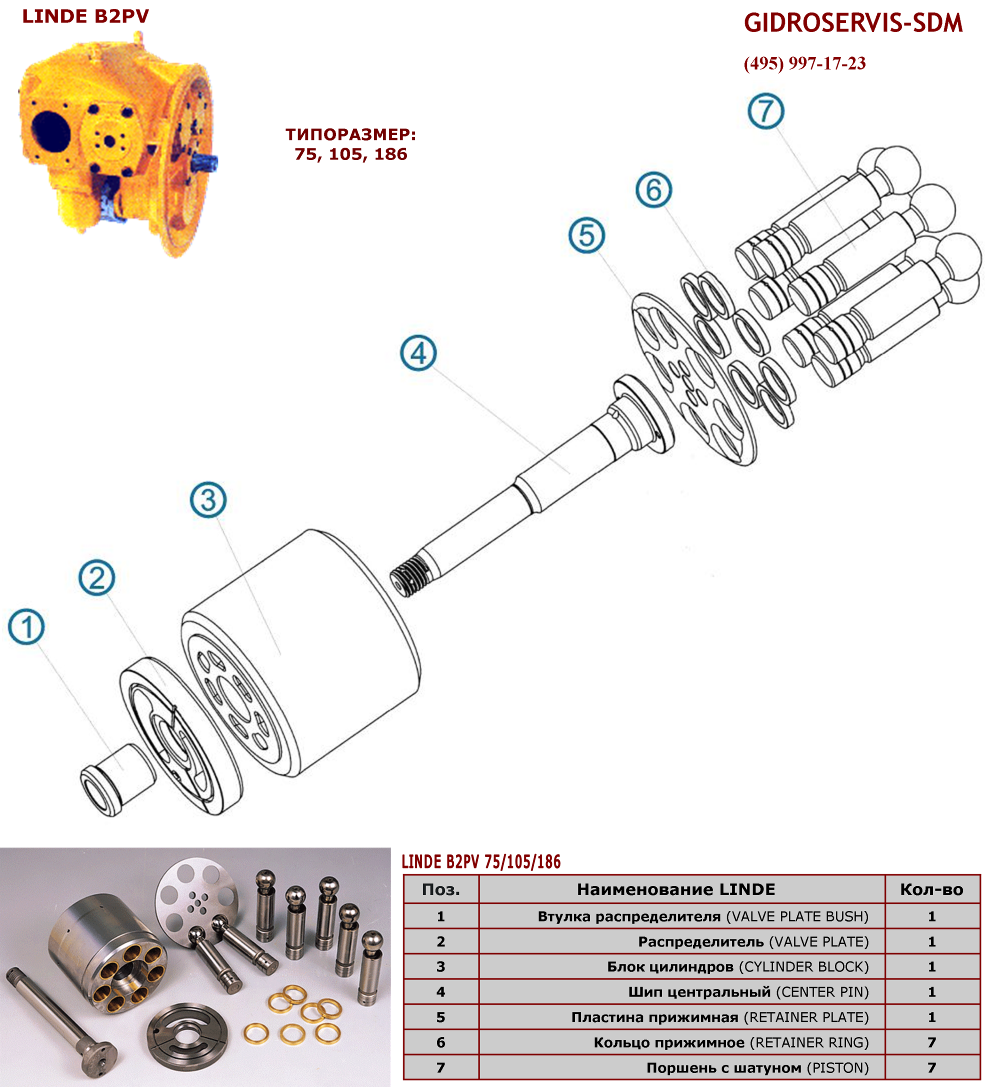 LINDE B2PV

GIDROSERVIS-SDM

(495) 997-17-23

ТИПОРАЗМЕР:
75, 105, 186

7

6

5

4

3

2

1

LINDE B2PV 75/105/186

| Поз. | Наименование LINDE | Кол-во |
|---|---|---|
| 1 | Втулка распределителя (VALVE PLATE BUSH) | 1 |
| 2 | Распределитель (VALVE PLATE) | 1 |
| 3 | Блок цилиндров (CYLINDER BLOCK) | 1 |
| 4 | Шип центральный (CENTER PIN) | 1 |
| 5 | Пластина прижимная (RETAINER PLATE) | 1 |
| 6 | Кольцо прижимное (RETAINER RING) | 7 |
| 7 | Поршень с шатуном (PISTON) | 7 |