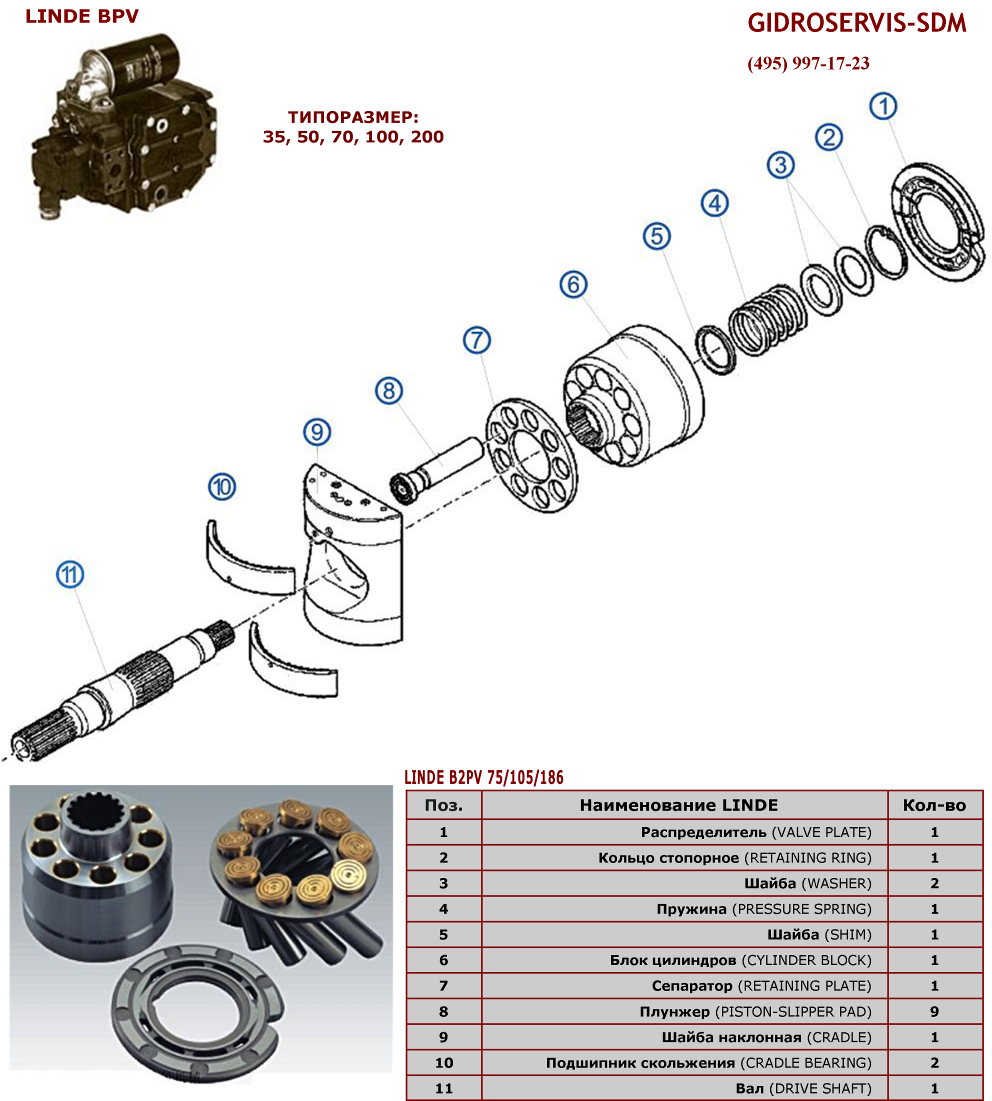 LINDE BPV

GIDROSERVIS-SDM

(495) 997-17-23

ТИПОРАЗМЕР:
35, 50, 70, 100, 200

1
2
3
4
5
6
7
8
9
10
11

LINDE B2PV 75/105/186

| Поз. | Наименование LINDE | Кол-во |
|---|---|---|
| 1 | Распределитель (VALVE PLATE) | 1 |
| 2 | Кольцо стопорное (RETAINING RING) | 1 |
| 3 | Шайба (WASHER) | 2 |
| 4 | Пружина (PRESSURE SPRING) | 1 |
| 5 | Шайба (SHIM) | 1 |
| 6 | Блок цилиндров (CYLINDER BLOCK) | 1 |
| 7 | Сепаратор (RETAINING PLATE) | 1 |
| 8 | Плунжер (PISTON-SLIPPER PAD) | 9 |
| 9 | Шайба наклонная (CRADLE) | 1 |
| 10 | Подшипник скольжения (CRADLE BEARING) | 2 |
| 11 | Вал (DRIVE SHAFT) | 1 |