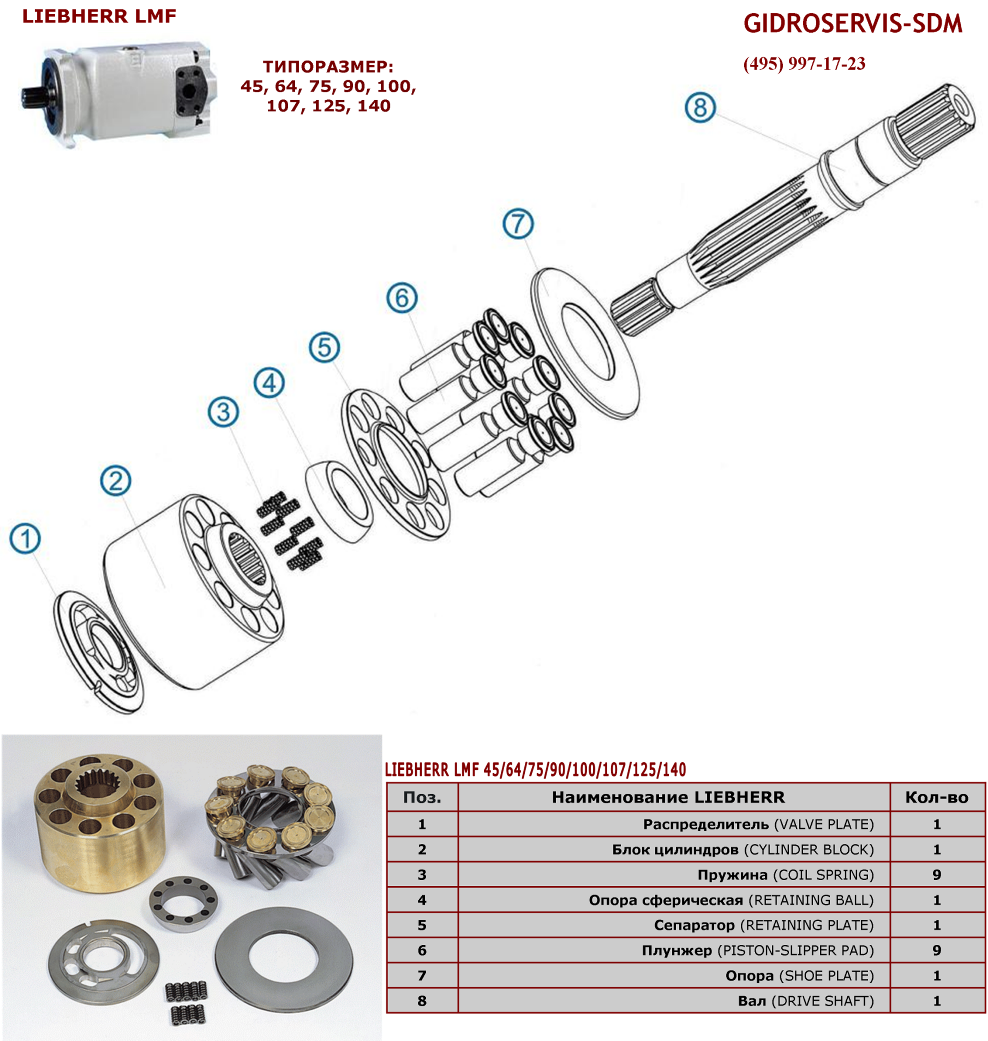 LIEBHERR LMF

ТИПОРАЗМЕР:
45, 64, 75, 90, 100, 107, 125, 140

GIDROSERVIS-SDM

(495) 997-17-23

8

7

6

5

4

3

2

1

LIEBHERR LMF 45/64/75/90/100/107/125/140

| Поз. | Наименование LIEBHERR | Кол-во |
|---|---|---|
| 1 | Распределитель (VALVE PLATE) | 1 |
| 2 | Блок цилиндров (CYLINDER BLOCK) | 1 |
| 3 | Пружина (COIL SPRING) | 9 |
| 4 | Опора сферическая (RETAINING BALL) | 1 |
| 5 | Сепаратор (RETAINING PLATE) | 1 |
| 6 | Плунжер (PISTON-SLIPPER PAD) | 9 |
| 7 | Опора (SHOE PLATE) | 1 |
| 8 | Вал (DRIVE SHAFT) | 1 |