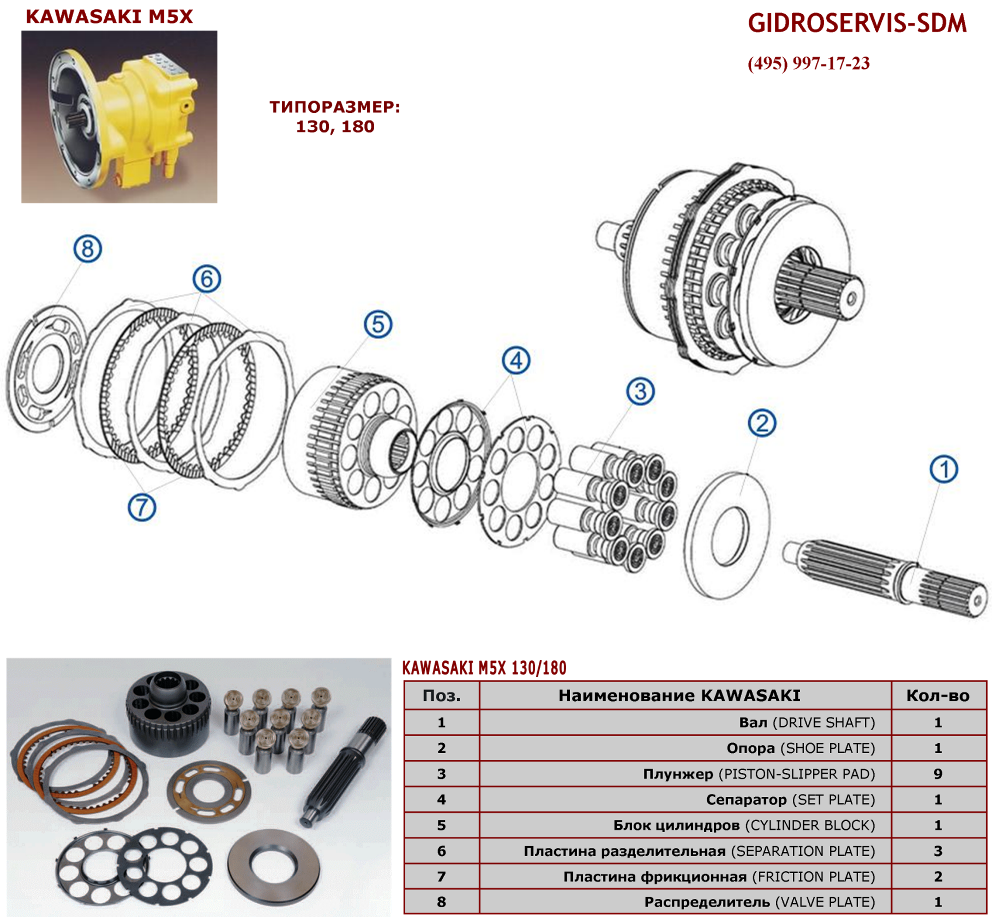 KAWASAKI M5X

GIDROSERVIS-SDM

(495) 997-17-23

ТИПОРАЗМЕР:
130, 180

8

6

5

4

3

2

1

7

KAWASAKI M5X 130/180

| Поз. | Наименование KAWASAKI | Кол-во |
|---|---|---|
| 1 | Вал (DRIVE SHAFT) | 1 |
| 2 | Опора (SHOE PLATE) | 1 |
| 3 | Плунжер (PISTON-SLIPPER PAD) | 9 |
| 4 | Сепаратор (SET PLATE) | 1 |
| 5 | Блок цилиндров (CYLINDER BLOCK) | 1 |
| 6 | Пластина разделительная (SEPARATION PLATE) | 3 |
| 7 | Пластина фрикционная (FRICTION PLATE) | 2 |
| 8 | Распределитель (VALVE PLATE) | 1 |