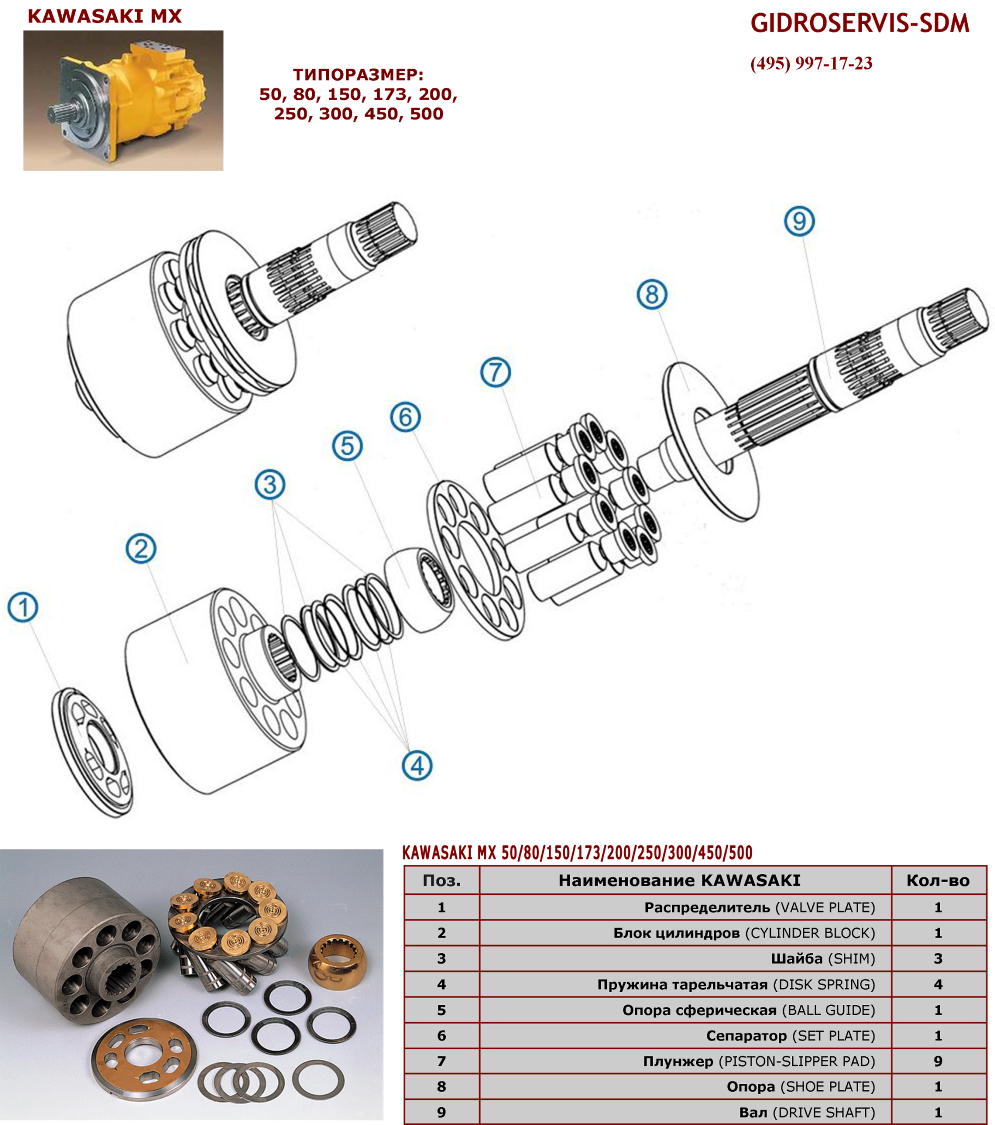 KAWASAKI MX

ТИПОРАЗМЕР:
50, 80, 150, 173, 200, 250, 300, 450, 500

GIDROSERVIS-SDM

(495) 997-17-23

9

8

7

6

5

3

2

1

4

KAWASAKI MX 50/80/150/173/200/250/300/450/500

| Поз. | Наименование KAWASAKI | Кол-во |
|---|---|---|
| 1 | Распределитель (VALVE PLATE) | 1 |
| 2 | Блок цилиндров (CYLINDER BLOCK) | 1 |
| 3 | Шайба (SHIM) | 3 |
| 4 | Пружина тарельчатая (DISK SPRING) | 4 |
| 5 | Опора сферическая (BALL GUIDE) | 1 |
| 6 | Сепаратор (SET PLATE) | 1 |
| 7 | Плунжер (PISTON-SLIPPER PAD) | 9 |
| 8 | Опора (SHOE PLATE) | 1 |
| 9 | Вал (DRIVE SHAFT) | 1 |