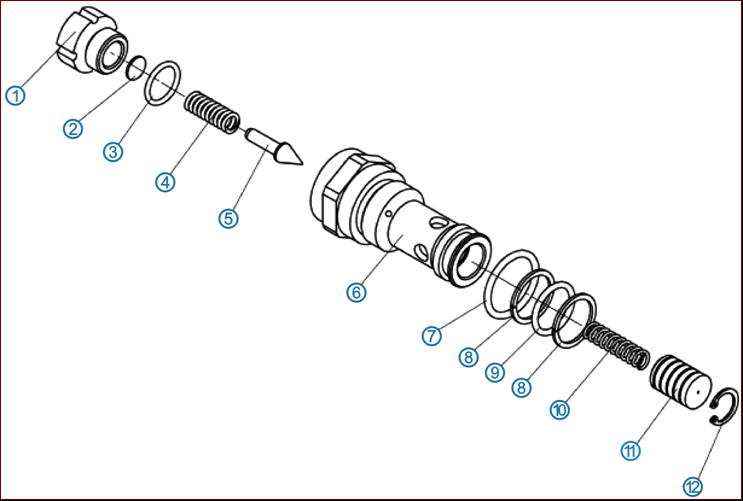 1
2
3
4
5
6
7
8
9
8
10
11
12