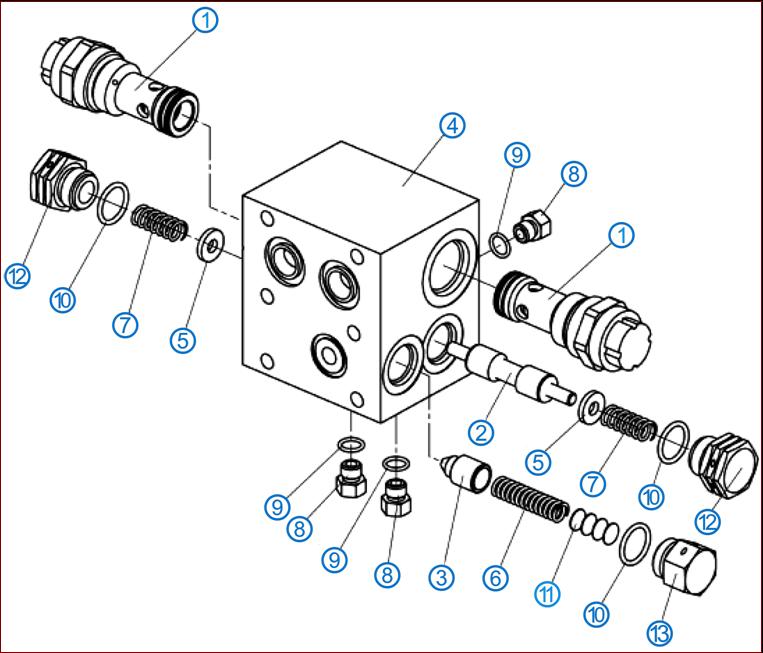 1
4
9
8
1
12
10
7
5
2
5
7
10
12
9
8
9
8
3
6
11
10
13