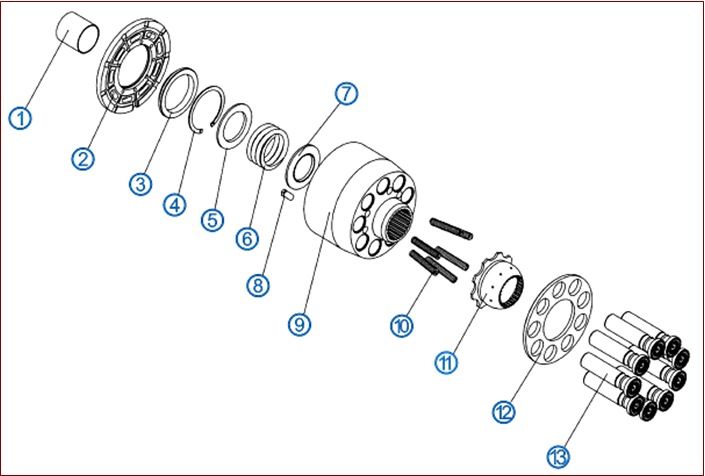 1
2
3
4
5
6
7
8
9
10
11
12
13