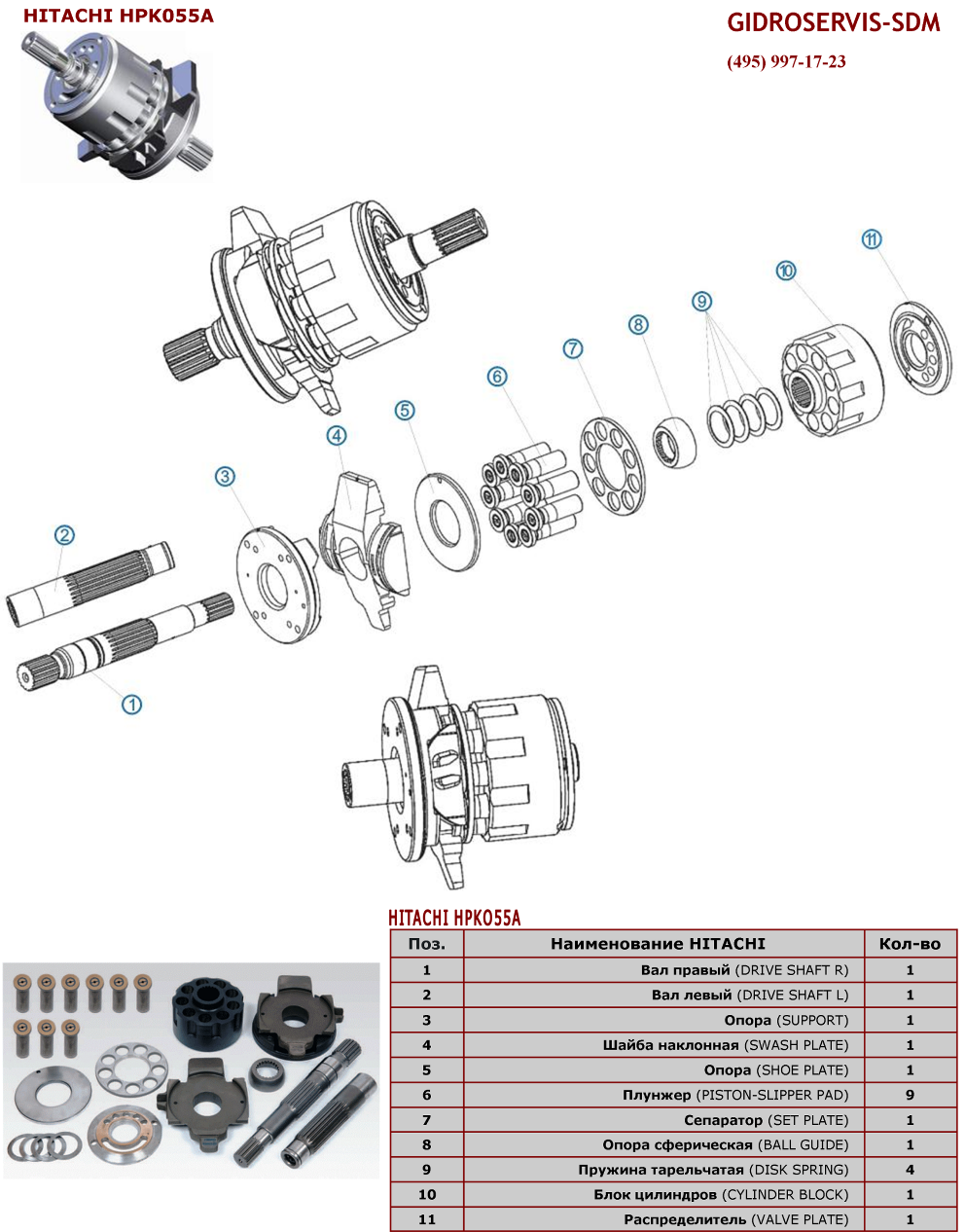 HITACHI HPK055A

GIDROSERVIS-SDM

(495) 997-17-23

11
10
9
8
7
6
5
4
3
2
1

HITACHI HPK055A

| Поз. | Наименование HITACHI | Кол-во |
|---|---|---|
| 1 | Вал правый (DRIVE SHAFT R) | 1 |
| 2 | Вал левый (DRIVE SHAFT L) | 1 |
| 3 | Опора (SUPPORT) | 1 |
| 4 | Шайба наклонная (SWASH PLATE) | 1 |
| 5 | Опора (SHOE PLATE) | 1 |
| 6 | Плунжер (PISTON-SLIPPER PAD) | 9 |
| 7 | Сепаратор (SET PLATE) | 1 |
| 8 | Опора сферическая (BALL GUIDE) | 1 |
| 9 | Пружина тарельчатая (DISK SPRING) | 4 |
| 10 | Блок цилиндров (CYLINDER BLOCK) | 1 |
| 11 | Распределитель (VALVE PLATE) | 1 |